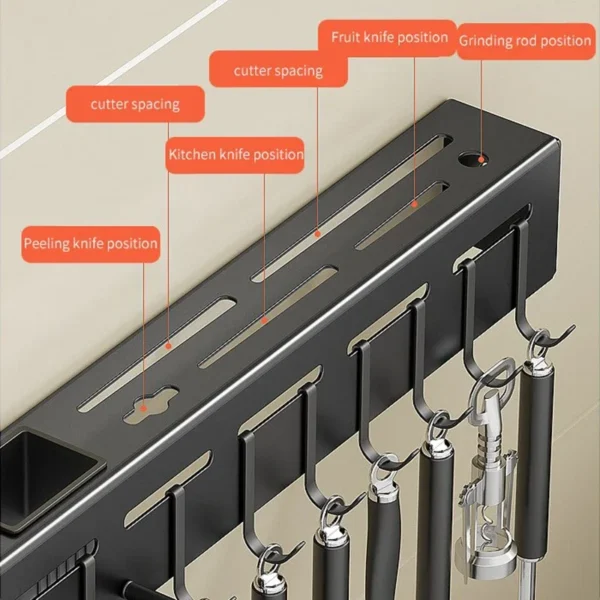 Fruit knife position
Grinding rod position
cutter spacing
cutter spacing
Kitchen knife position
Peeling knife position