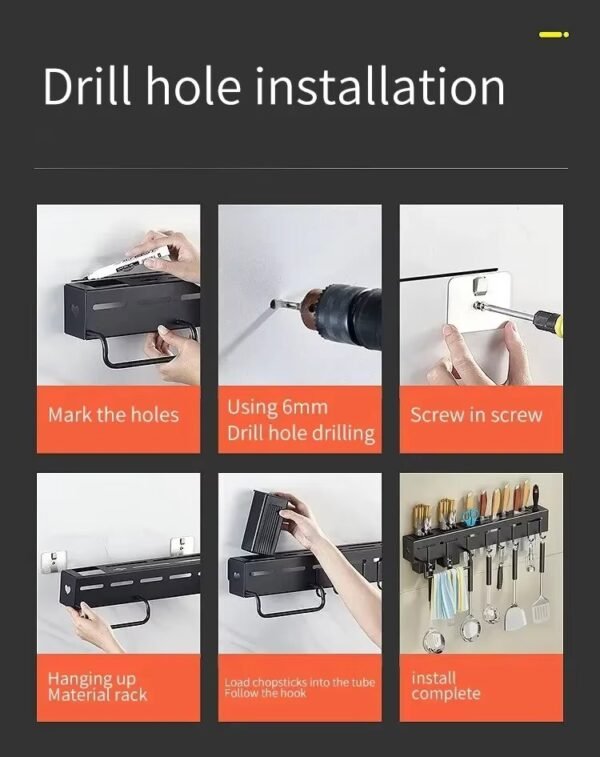 Drill hole installation

Mark the holes

Using 6mm
Drill hole drilling

Screw in screw

Hanging up
Material rack

Load chopsticks into the tube
Follow the hook

install
complete